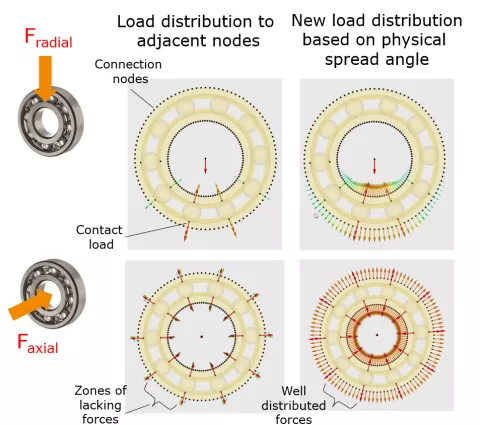 $F_{radial}$

Load distribution to adjacent nodes

New load distribution based on physical spread angle

Connection nodes

Contact load

$F_{axial}$

Zones of lacking forces

Well distributed forces